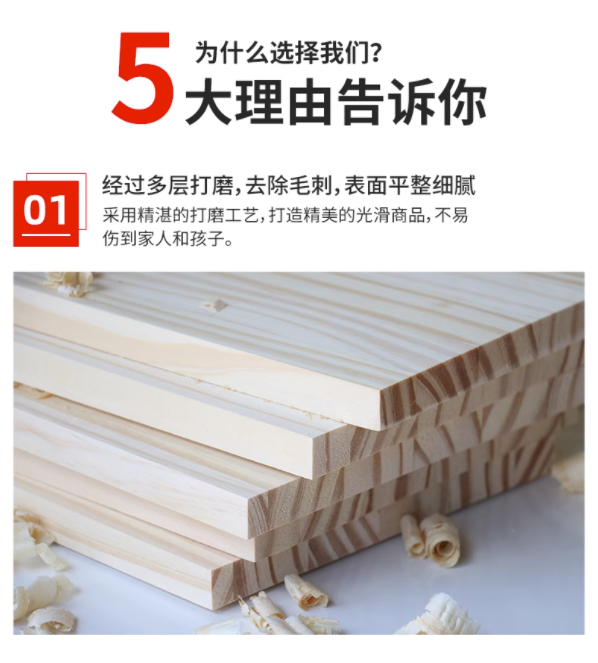 5 为什么选择我们?
大理由告诉你

01 经过多层打磨,去除毛刺,表面平整细腻
采用精湛的打磨工艺,打造精美的光滑商品,不易伤到家人和孩子。