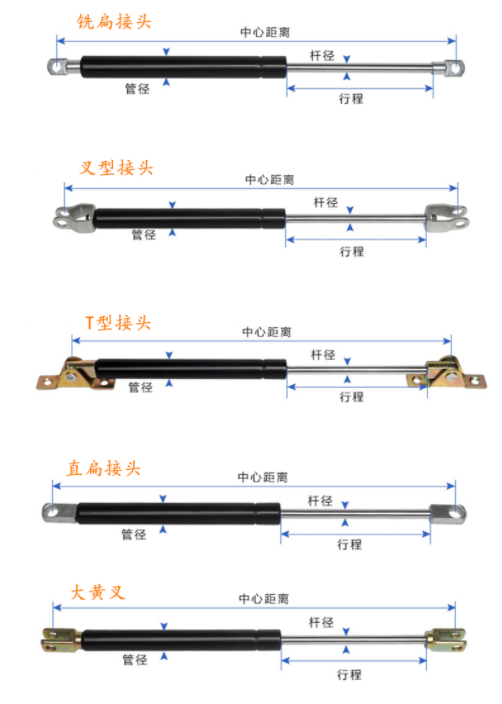 铣扁接头
中心距离
杆径
管径
行程

叉型接头
中心距离
杆径
管径
行程

T型接头
中心距离
杆径
管径
行程

直扁接头
中心距离
杆径
管径
行程

大黄叉
中心距离
杆径
管径
行程